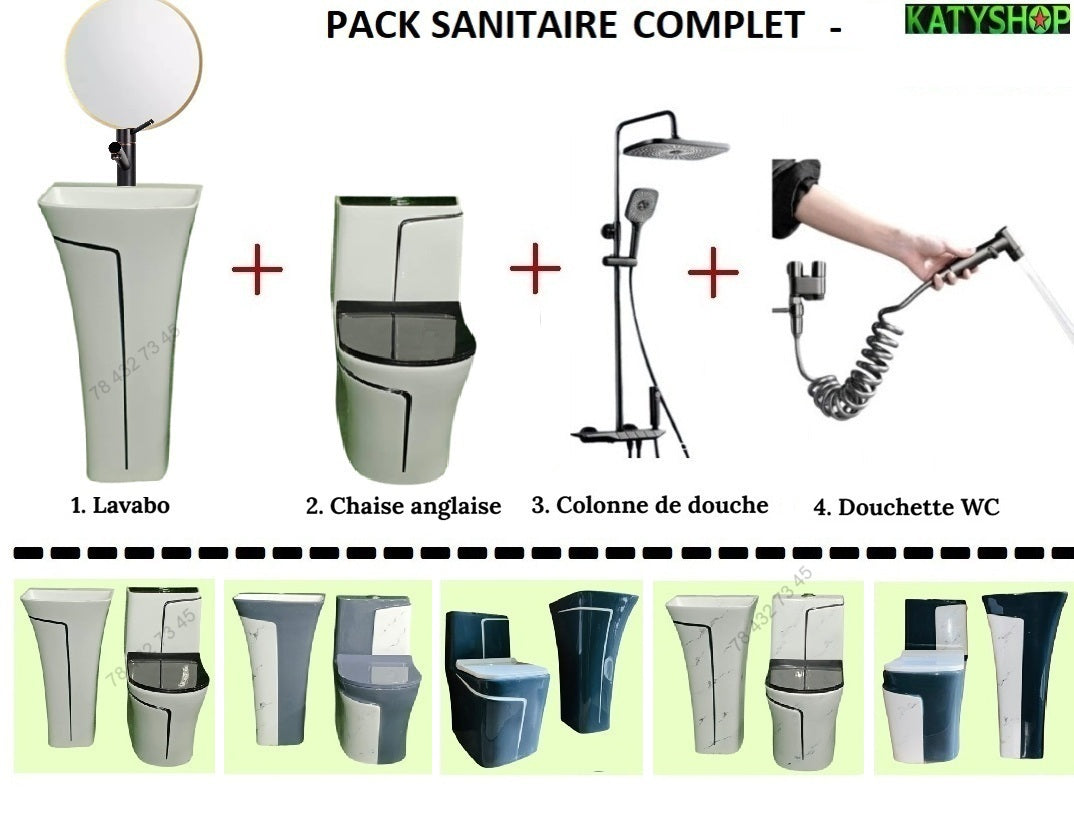 PACK SANITAIRE COMPLET -

KATYSHOP

78 432 73 45

1. Lavabo

2. Chaise anglaise

3. Colonne de douche

4. Douchette WC

78 432 73 45

78 432 73 45